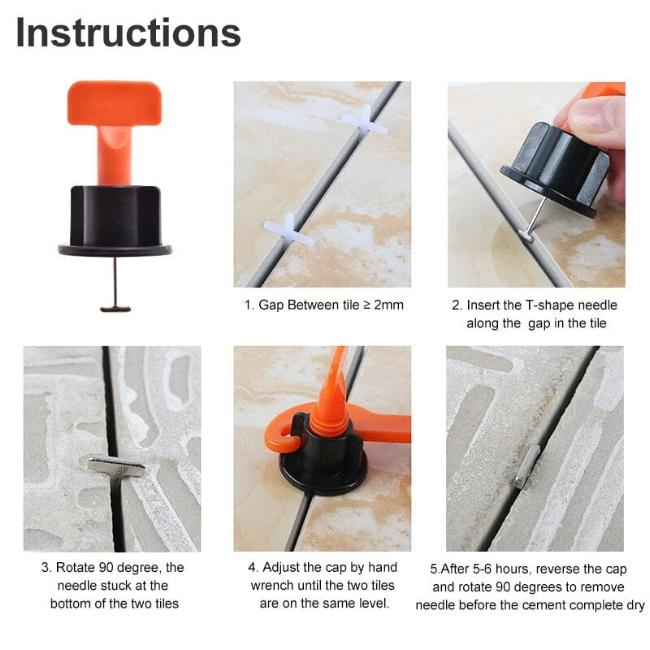 Instructions

1. Gap Between tile ≥ 2mm

2. Insert the T-shape needle along the gap in the tile

3. Rotate 90 degree, the needle stuck at the bottom of the two tiles

4. Adjust the cap by hand wrench until the two tiles are on the same level.

5.After 5-6 hours, reverse the cap and rotate 90 degrees to remove needle before the cement complete dry