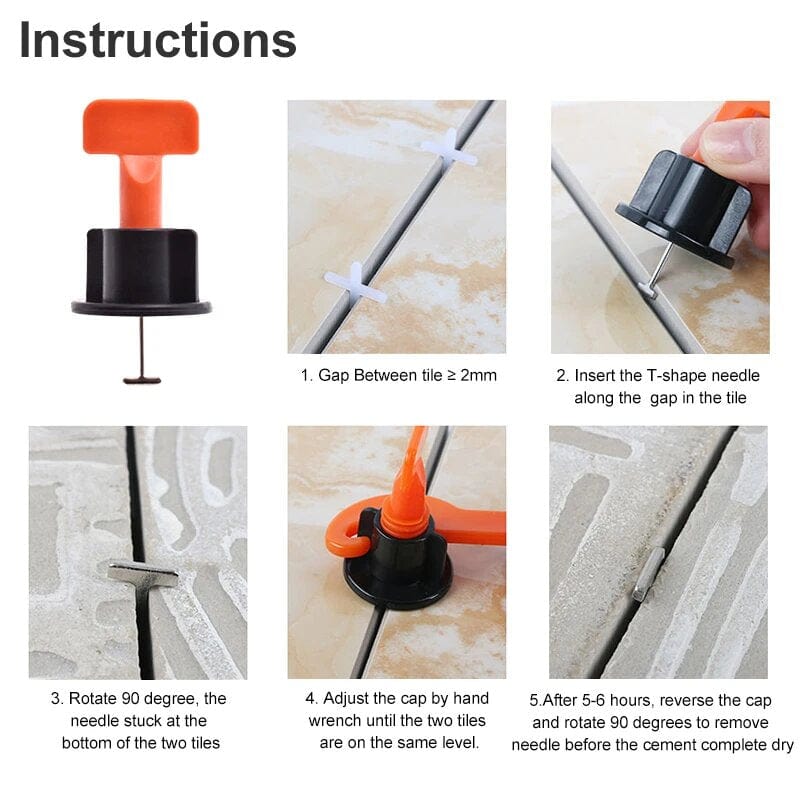 Instructions

1. Gap Between tile ≥ 2mm

2. Insert the T-shape needle along the gap in the tile

3. Rotate 90 degree, the needle stuck at the bottom of the two tiles

4. Adjust the cap by hand wrench until the two tiles are on the same level.

5.After 5-6 hours, reverse the cap and rotate 90 degrees to remove needle before the cement complete dry