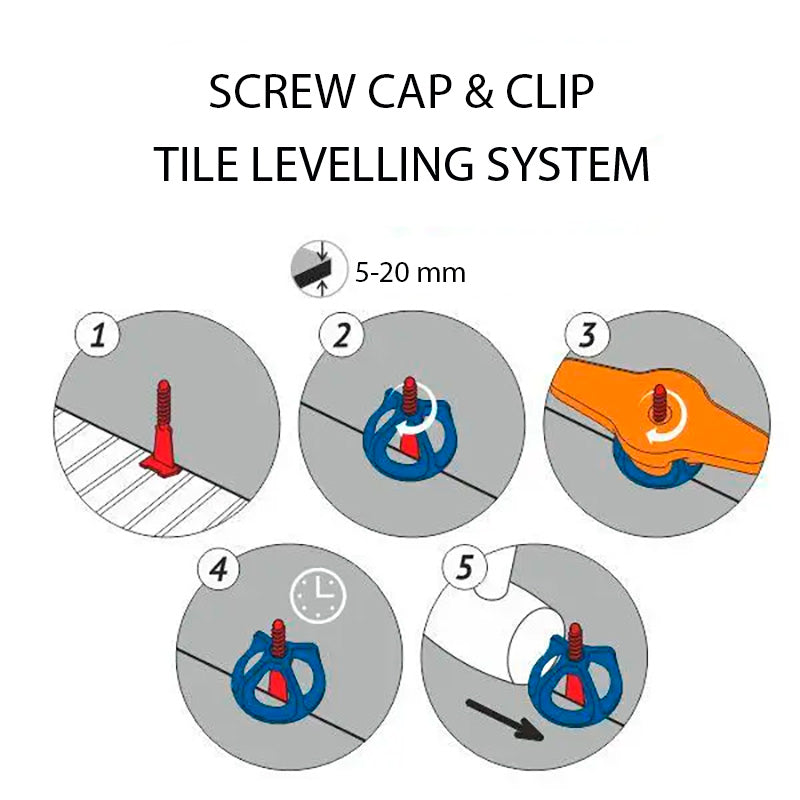 SCREW CAP & CLIP
TILE LEVELLING SYSTEM

5-20 mm

1

2

3

4

5