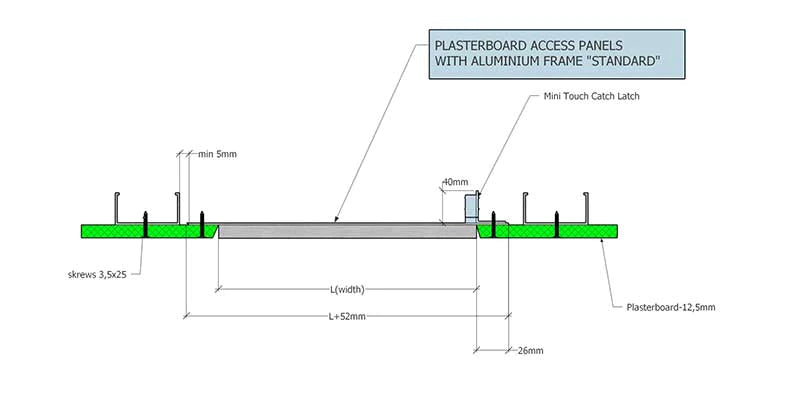 PLASTERBOARD ACCESS PANELS
WITH ALUMINIUM FRAME "STANDARD"

Mini Touch Catch Latch

min 5mm

40mm

skrews 3,5x25

L(width)

L+52mm

Plasterboard-12,5mm

26mm